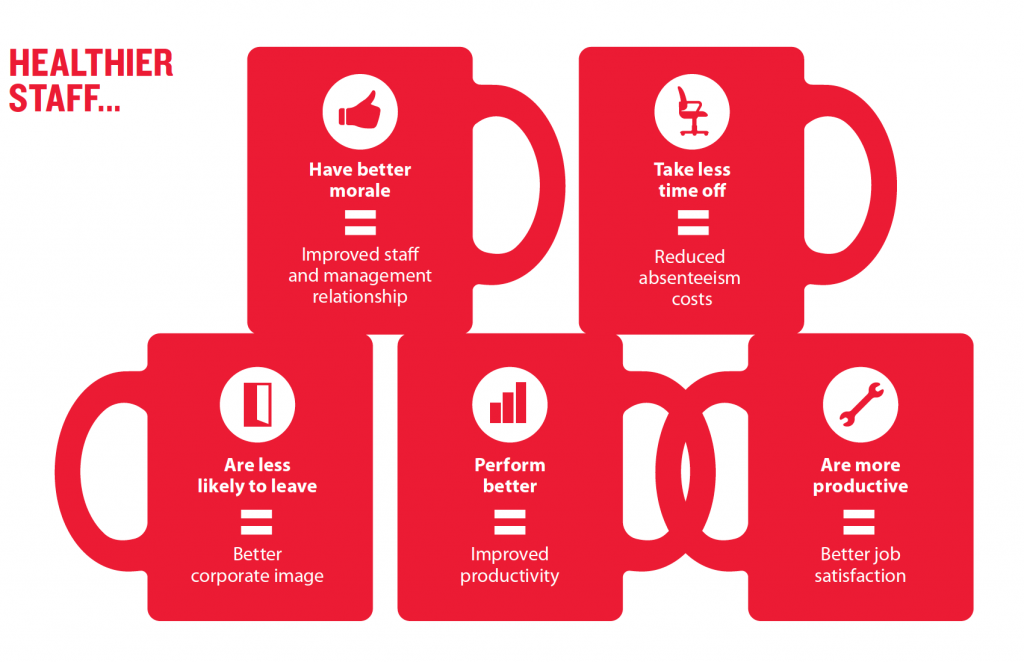 HEALTHIER STAFF...

Have better morale

=

Improved staff and management relationship

Take less time off

=

Reduced absenteeism costs

Are less likely to leave

=

Better corporate image

Perform better

=

Improved productivity

Are more productive

=

Better job satisfaction